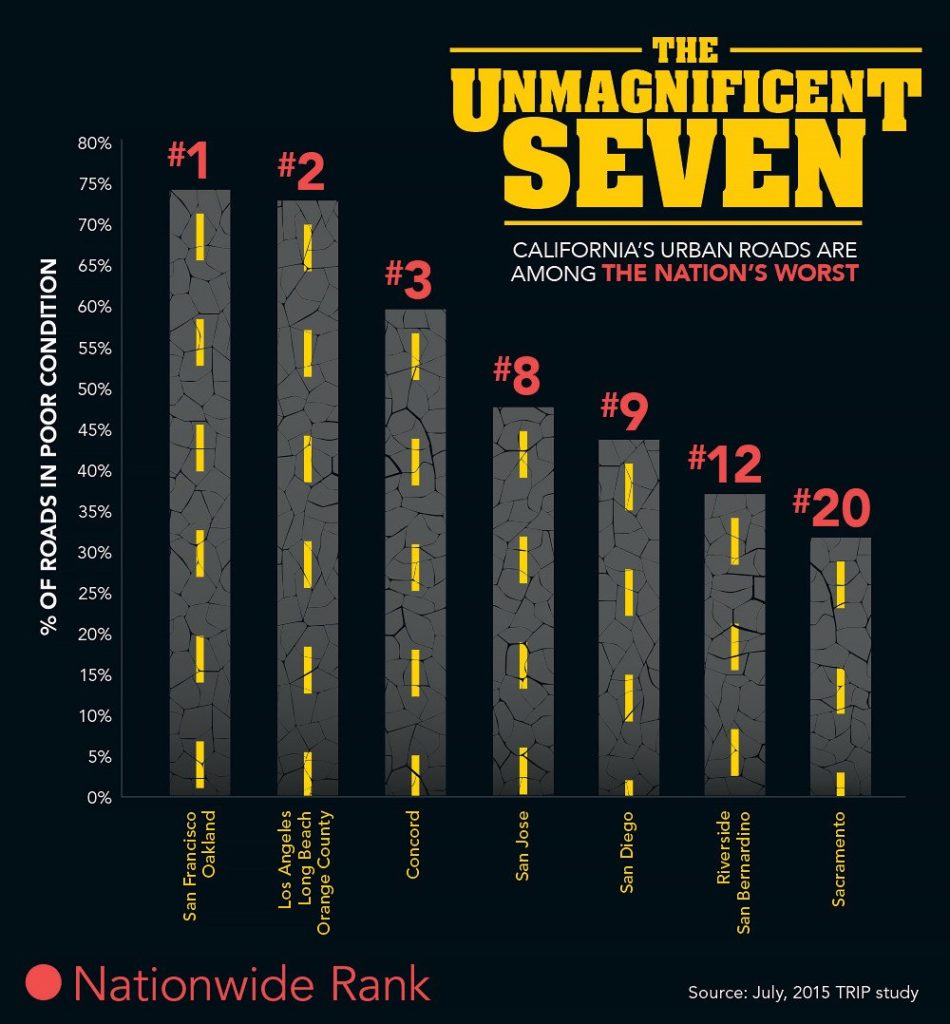 THE UNMAGNIFICENT SEVEN

CALIFORNIA'S URBAN ROADS ARE AMONG THE NATION'S WORST

% OF ROADS IN POOR CONDITION

80%
75%
70%
65%
60%
55%
50%
45%
40%
35%
30%
25%
20%
15%
10%
5%
0%

#1
#2
#3
#8
#9
#12
#20

San Francisco Oakland
Los Angeles Long Beach Orange County
Concord
San Jose
San Diego
Riverside San Bernardino
Sacramento

Nationwide Rank

Source: July, 2015 TRIP study